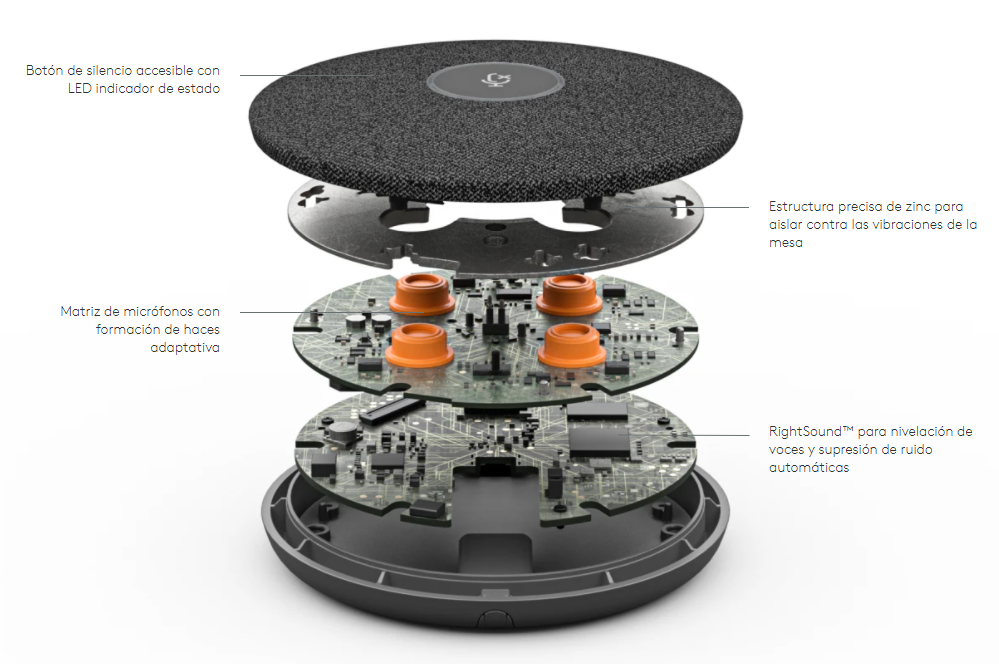 Botón de silencio accesible con LED indicador de estado

Estructura precisa de zinc para aislar contra las vibraciones de la mesa

Matriz de micrófonos con formación de haces adaptativa

RightSound™ para nivelación de voces y supresión de ruido automáticas